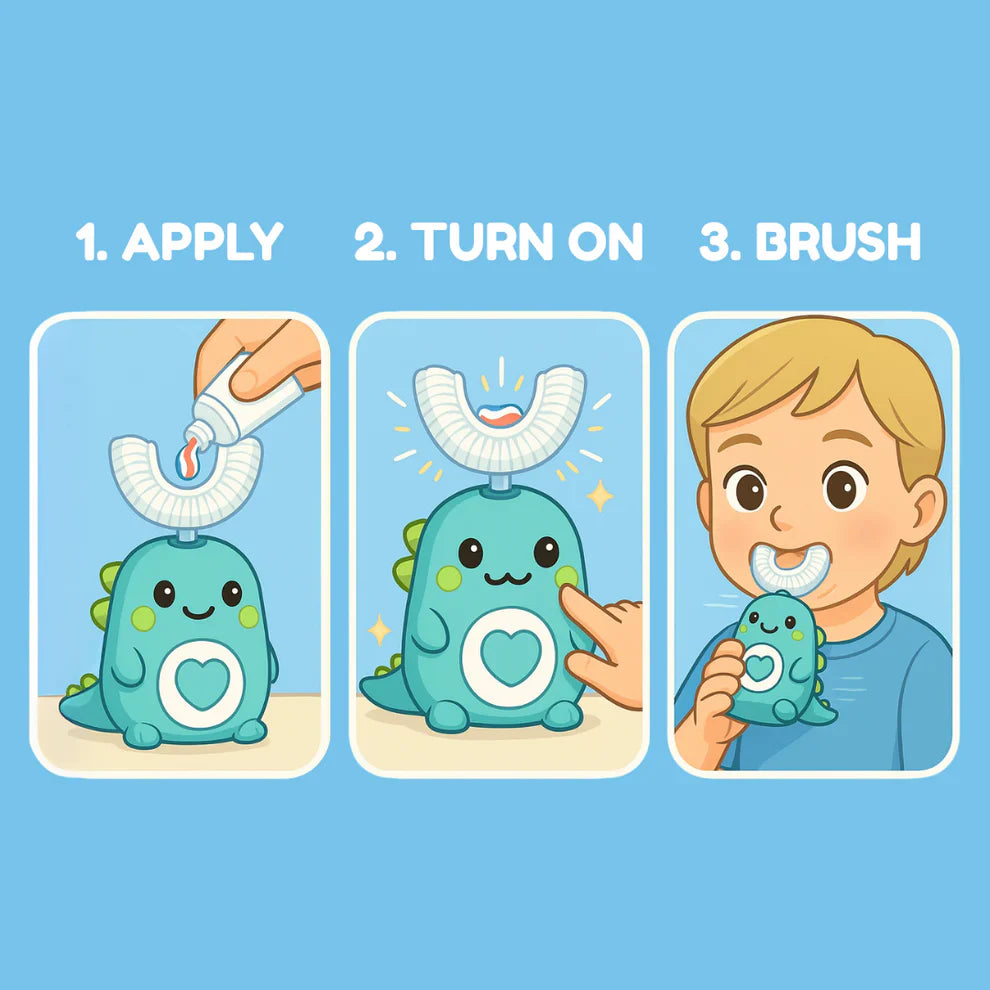 1. APPLY

2. TURN ON

3. BRUSH