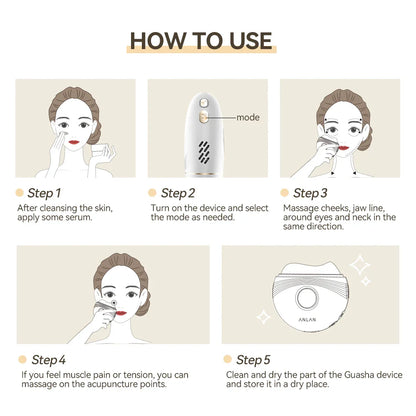 HOW TO USE

mode

Step 1
After cleansing the skin, apply some serum.

Step 2
Turn on the device and select the mode as needed.

Step 3
Massage cheeks, jaw line, around eyes and neck in the same direction.

ANLAN

Step 4
If you feel muscle pain or tension, you can massage on the acupuncture points.

Step 5
Clean and dry the part of the Guasha device and store it in a dry place.